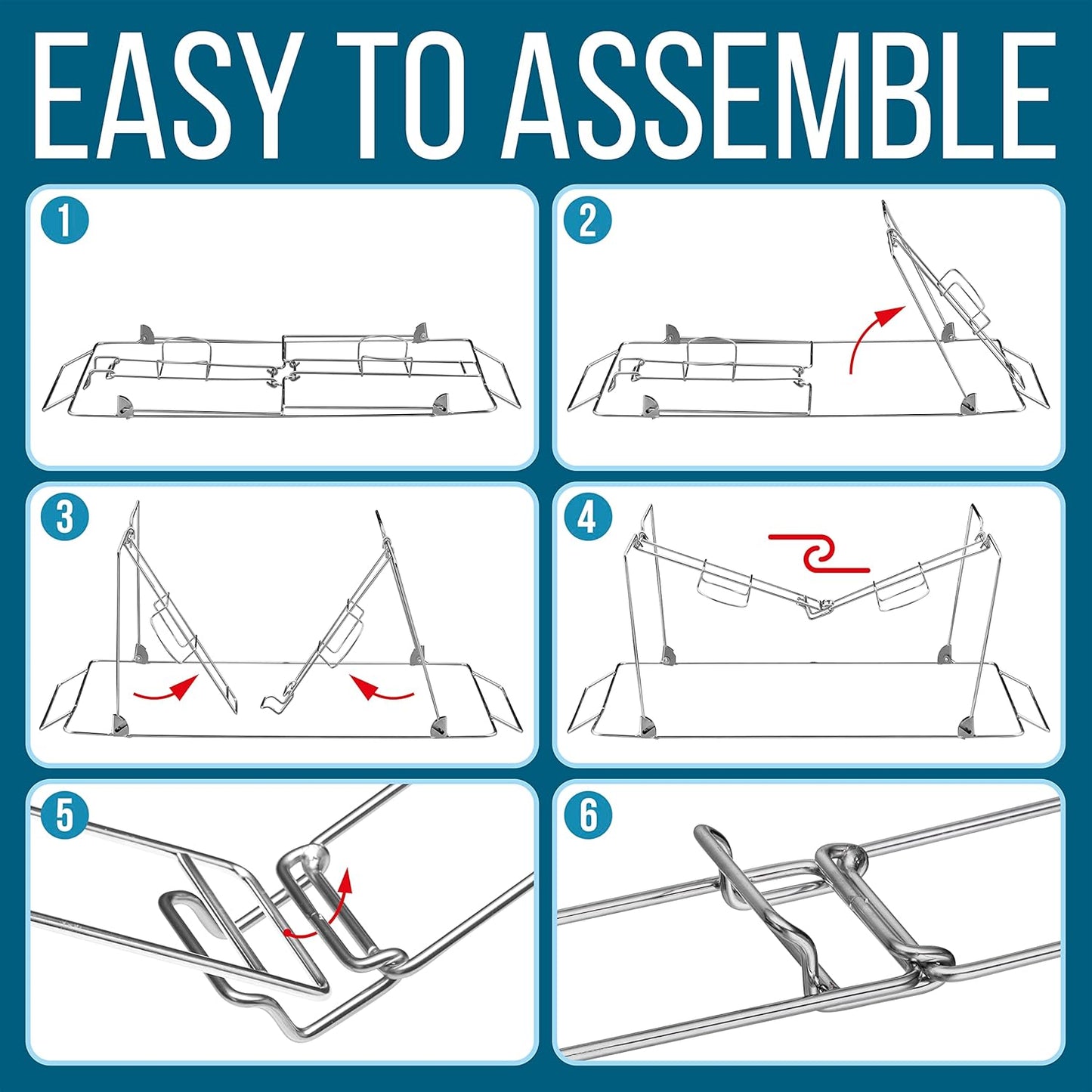 EASY TO ASSEMBLE

1

2

3

4

5

6