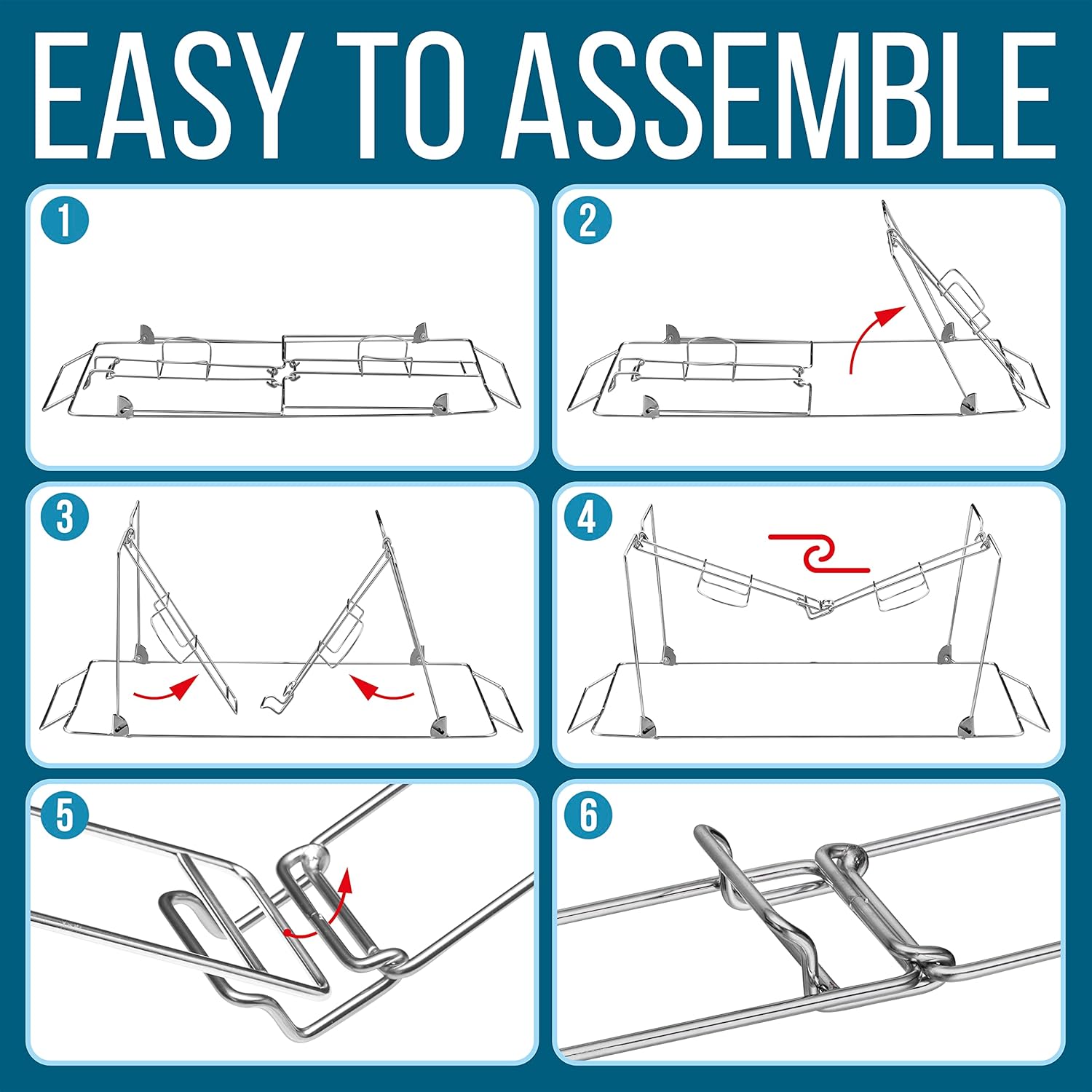 EASY TO ASSEMBLE

1

2

3

4

5

6